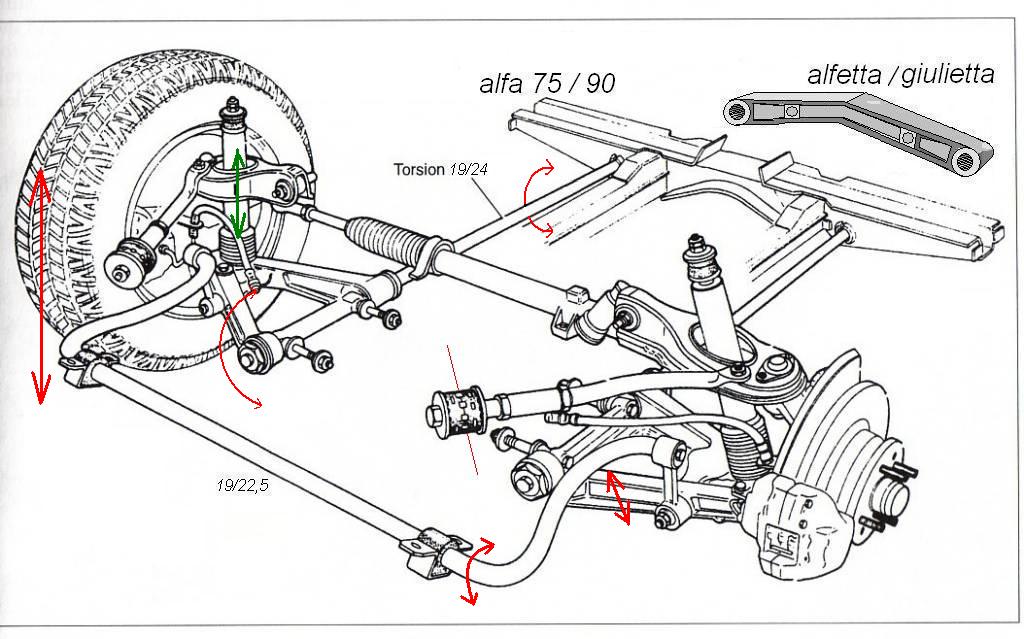 alfa 75 / 90

alfetta / giulietta

Torsion 19/24

19/22,5